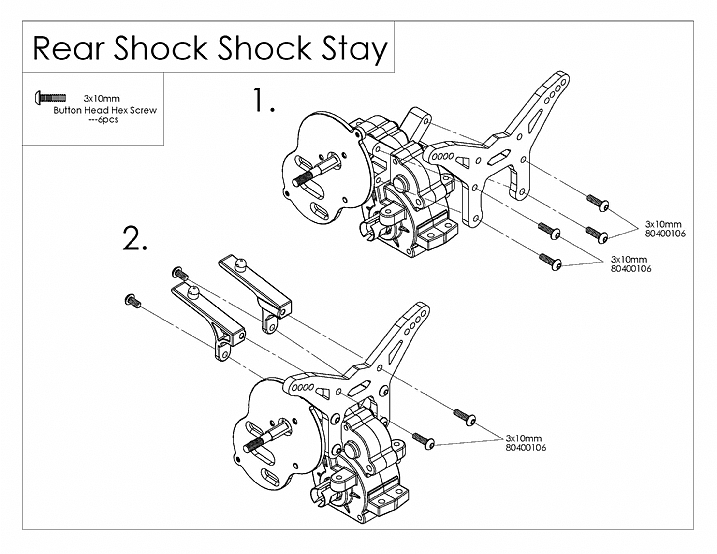 Rear Shock Shock Stay

3x10mm
Button Head Hex Screw
---6pcs

1.

3x10mm
80400106

3x10mm
80400106

2.

3x10mm
80400106